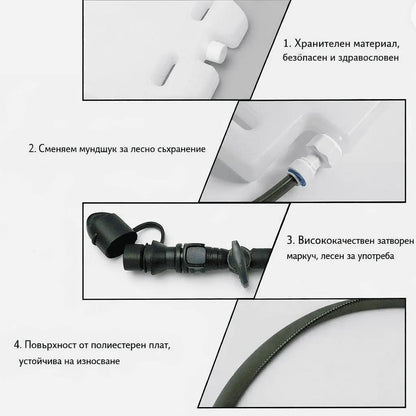 1. Хранителен материал, безопасен и здравословен

2. Сменяем мундщук за лесно съхранение

3. Висококачествен затворен маркуч, лесен за употреба

4. Повърхност от полиестерен плат, устойчива на износване