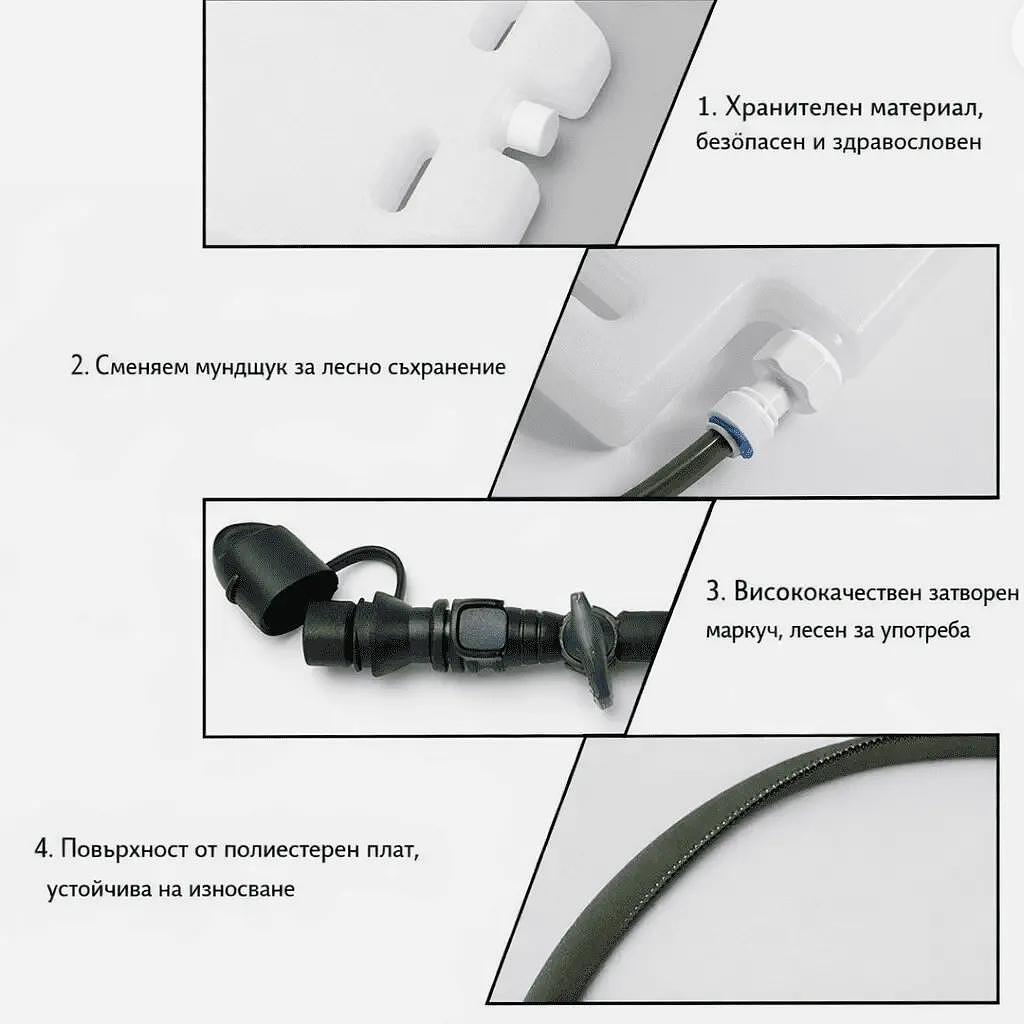 1. Хранителен материал, безопасен и здравословен

2. Сменяем мундщук за лесно съхранение

3. Висококачествен затворен маркуч, лесен за употреба

4. Повърхност от полиестерен плат, устойчива на износване